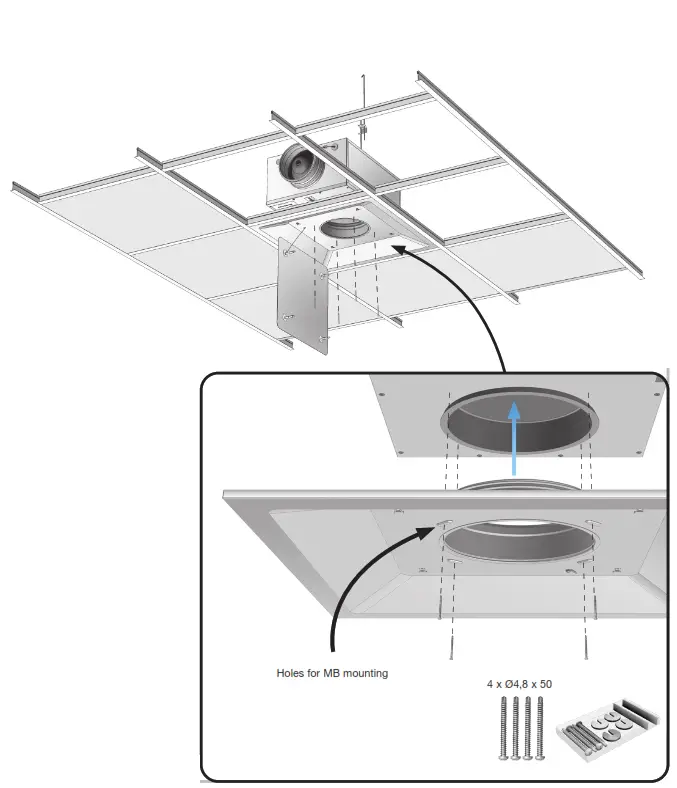 Holes for MB mounting

4 x Ø4,8 x 50