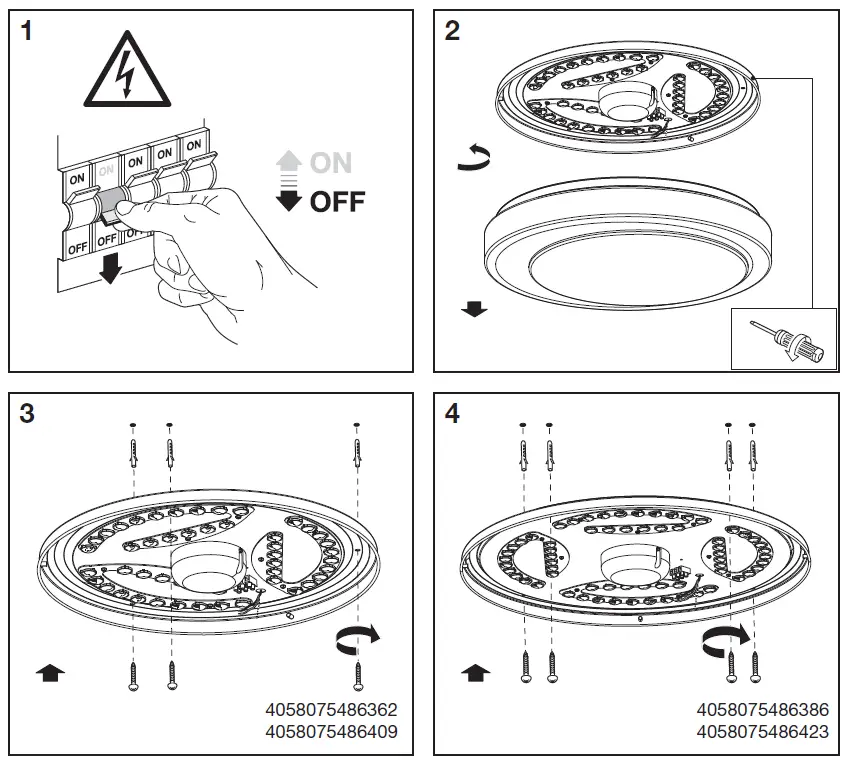 1

ON ON ON ON ON

OFF OFF OFF

ON

OFF

2

3

4058075486362
4058075486409

4

4058075486386
4058075486423