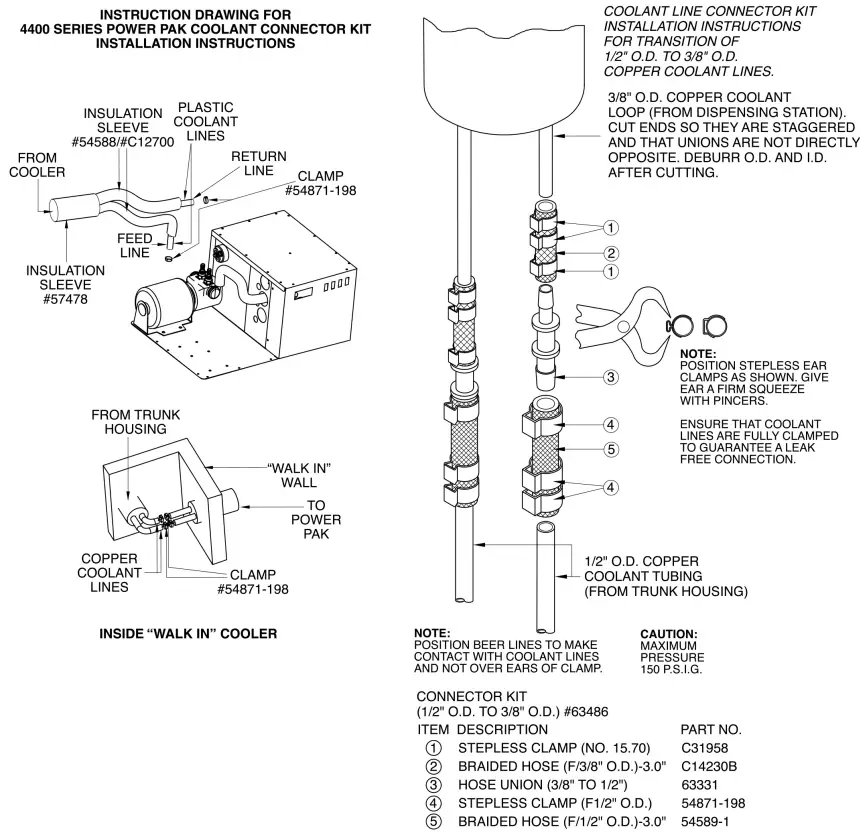 INSTRUCTION DRAWING FOR
4400 SERIES POWER PAK COOLANT CONNECTOR KIT
INSTALLATION INSTRUCTIONS

INSULATION SLEEVE #54588/#C12700

PLASTIC COOLANT LINES

FROM COOLER

RETURN LINE

CLAMP #54871-198

FEED LINE

INSULATION SLEEVE #57478

FROM TRUNK HOUSING

"WALK IN" WALL

TO POWER PAK

COPPER COOLANT LINES

CLAMP #54871-198

INSIDE "WALK IN" COOLER

COOLANT LINE CONNECTOR KIT INSTALLATION INSTRUCTIONS FOR TRANSITION OF 1/2" O.D. TO 3/8" O.D. COPPER COOLANT LINES.

3/8" O.D. COPPER COOLANT LOOP (FROM DISPENSING STATION). CUT ENDS SO THEY ARE STAGGERED AND THAT UNIONS ARE NOT DIRECTLY OPPOSITE. DEBURR O.D. AND I.D. AFTER CUTTING.

1
2
1
3
4
5
4

NOTE:
POSITION STEPLESS EAR CLAMPS AS SHOWN. GIVE EAR A FIRM SQUEEZE WITH PINCERS.

ENSURE THAT COOLANT LINES ARE FULLY CLAMPED TO GUARANTEE A LEAK FREE CONNECTION.

1/2" O.D. COPPER COOLANT TUBING (FROM TRUNK HOUSING)

NOTE:
POSITION BEER LINES TO MAKE CONTACT WITH COOLANT LINES AND NOT OVER EARS OF CLAMP.

CAUTION:
MAXIMUM PRESSURE 150 P.S.I.G.

CONNECTOR KIT
(1/2" O.D. TO 3/8" O.D.) #63486

| ITEM | DESCRIPTION | PART NO. |
|---|---|---|
| 1 | STEPLESS CLAMP (NO. 15.70) | C31958 |
| 2 | BRAIDED HOSE (F/3/8" O.D.)-3.0" | C14230B |
| 3 | HOSE UNION (3/8" TO 1/2") | 63331 |
| 4 | STEPLESS CLAMP (F1/2" O.D.) | 54871-198 |
| 5 | BRAIDED HOSE (F/1/2" O.D.)-3.0" | 54589-1 |