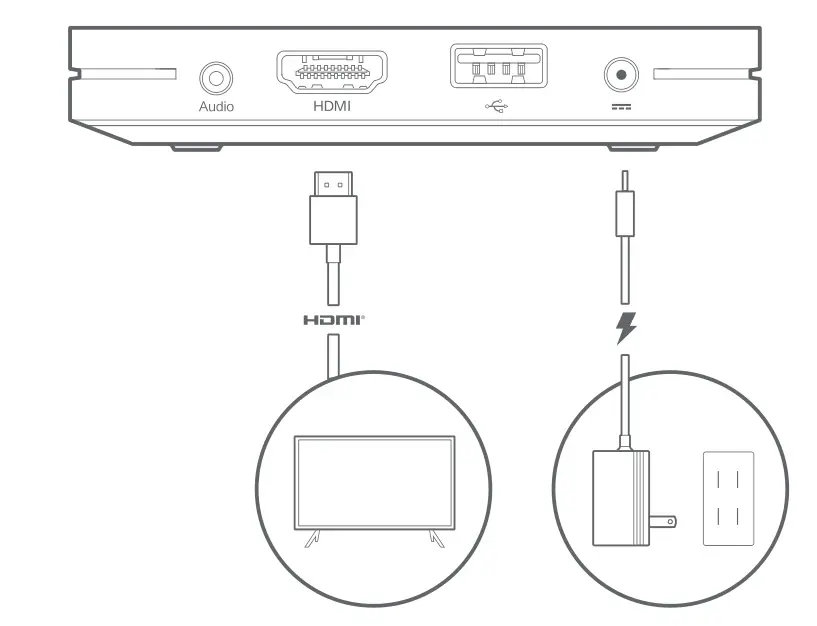 Audio
HDMI
HDMI