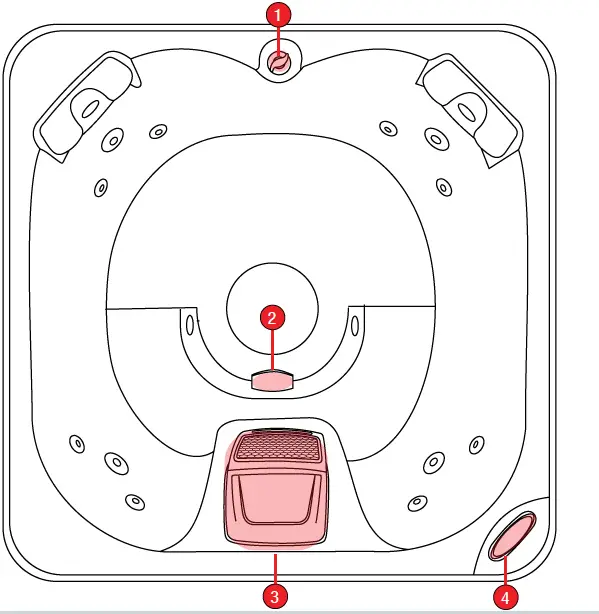 1
2
3
4