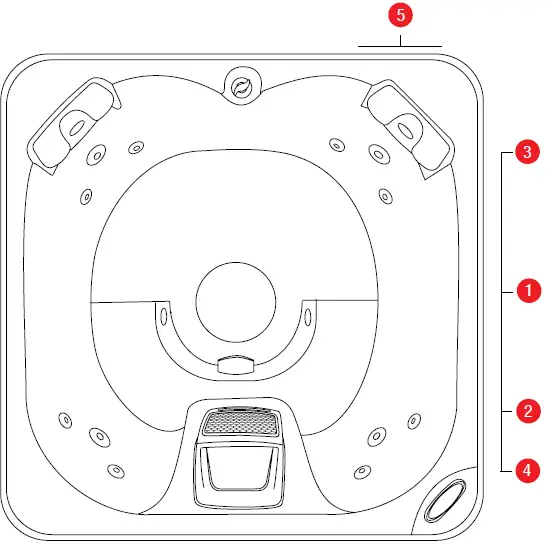 5
3
1
2
4