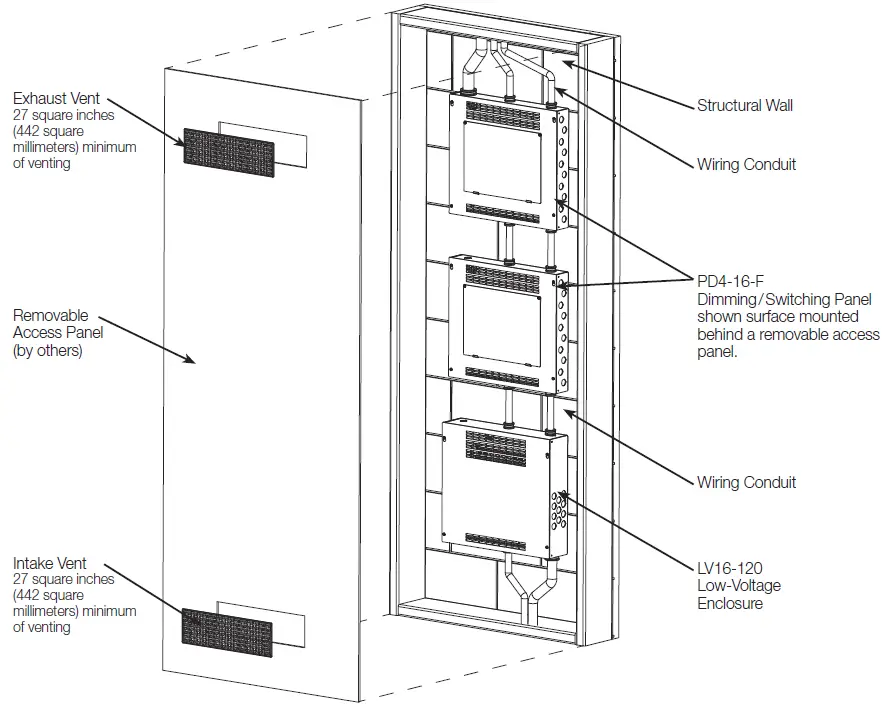 Exhaust Vent
27 square inches (442 square millimeters) minimum of venting

Removable Access Panel (by others)

Intake Vent
27 square inches (442 square millimeters) minimum of venting

Structural Wall

Wiring Conduit

PD4-16-F
Dimming/Switching Panel shown surface mounted behind a removable access panel.

Wiring Conduit

LV16-120
Low-Voltage Enclosure