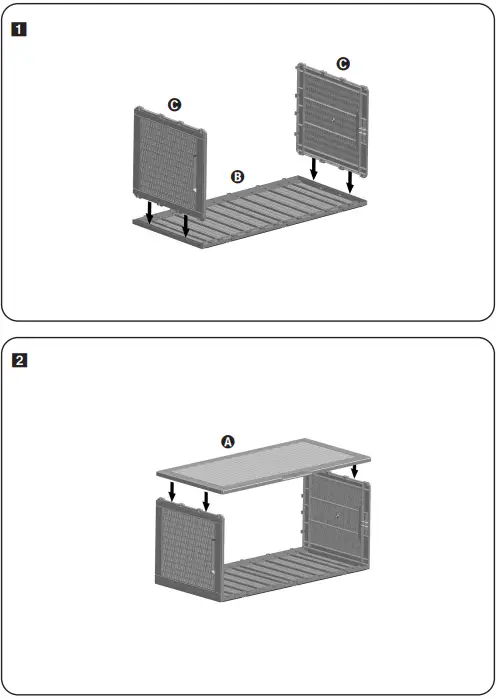 1

C

C

B

2

A