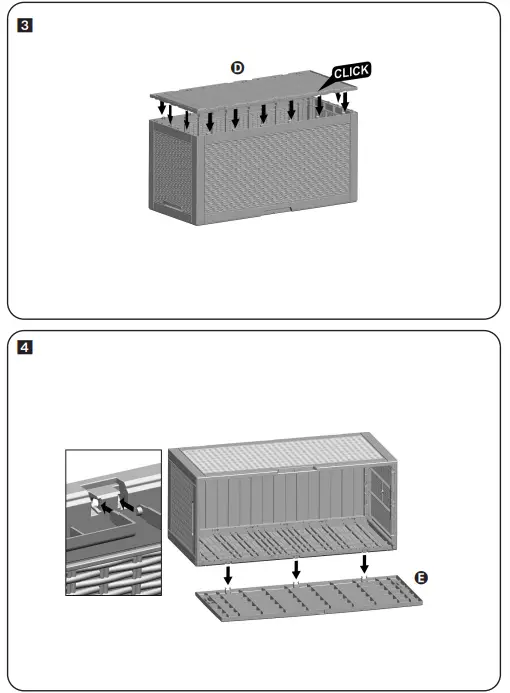 3

D

CLICK

4

E