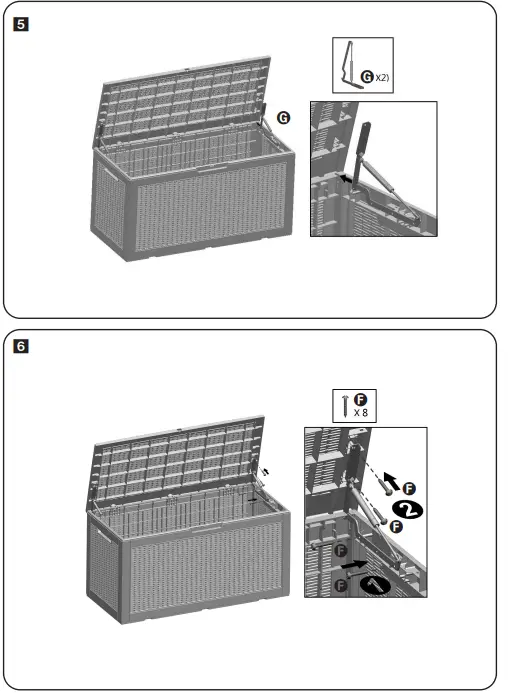 5

G X2)

G

6

F X 8

F

2

F

F

F

1