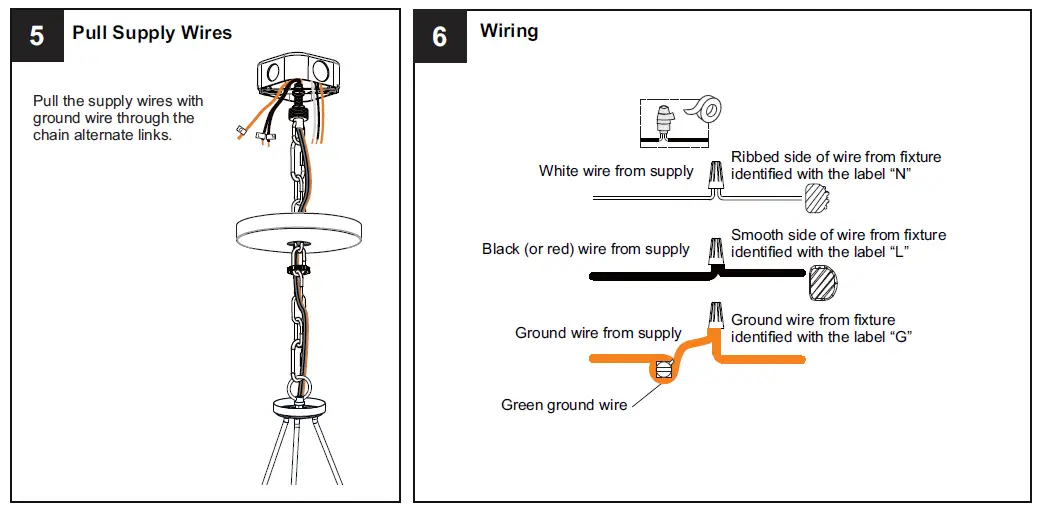 5 Pull Supply Wires

Pull the supply wires with ground wire through the chain alternate links.

6 Wiring

White wire from supply

Ribbed side of wire from fixture identified with the label “N”

Black (or red) wire from supply

Smooth side of wire from fixture identified with the label “L”

Ground wire from supply

Ground wire from fixture identified with the label “G”

Green ground wire