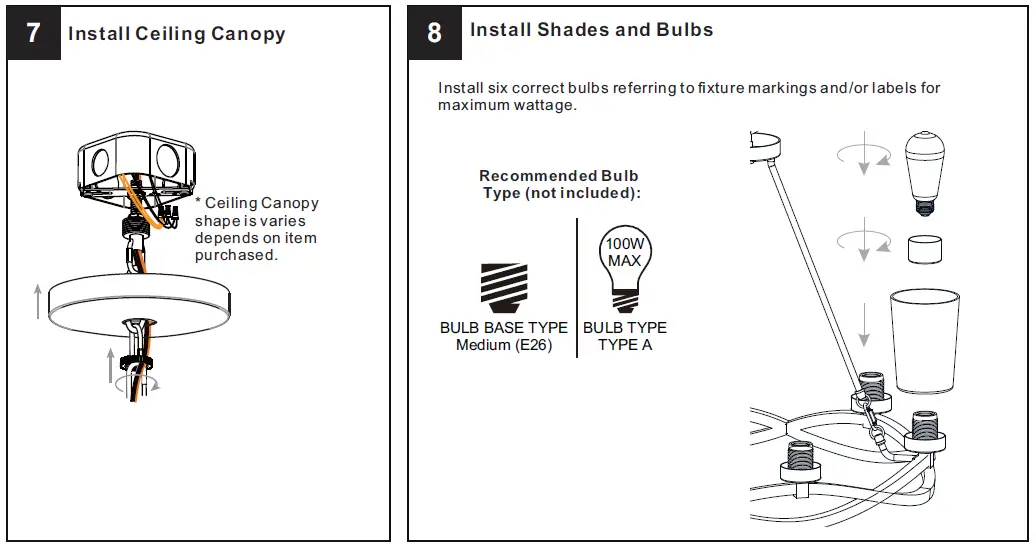 7 Install Ceiling Canopy

* Ceiling Canopy shape is varies depends on item purchased.

8 Install Shades and Bulbs

Install six correct bulbs referring to fixture markings and/or labels for maximum wattage.

Recommended Bulb Type (not included):

BULB BASE TYPE Medium (E26)

100W MAX

BULB TYPE TYPE A