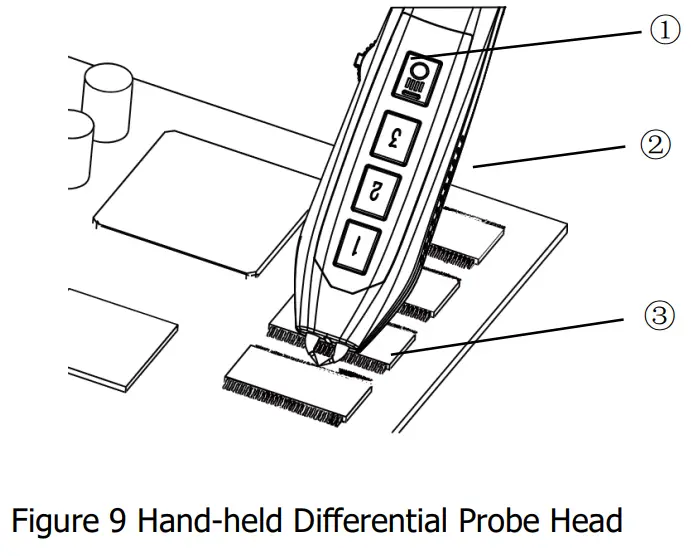 ①

3

2

1

②

③

Figure 9 Hand-held Differential Probe Head