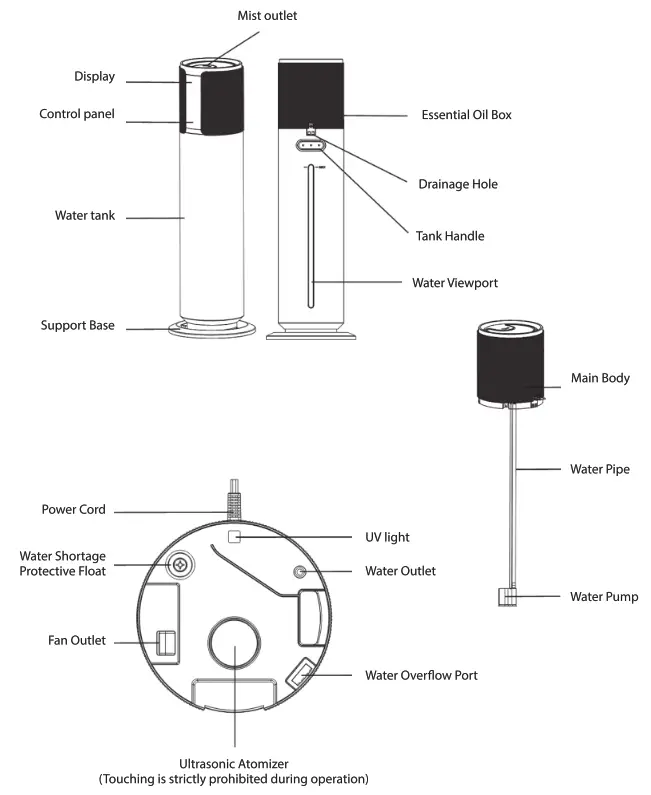 Mist outlet

Display

Control panel

Water tank

Support Base

Essential Oil Box

Drainage Hole

Tank Handle

Water Viewport

Main Body

Water Pipe

Water Pump

Power Cord

Water Shortage Protective Float

Fan Outlet

UV light

Water Outlet

Water Overflow Port

Ultrasonic Atomizer
(Touching is strictly prohibited during operation)