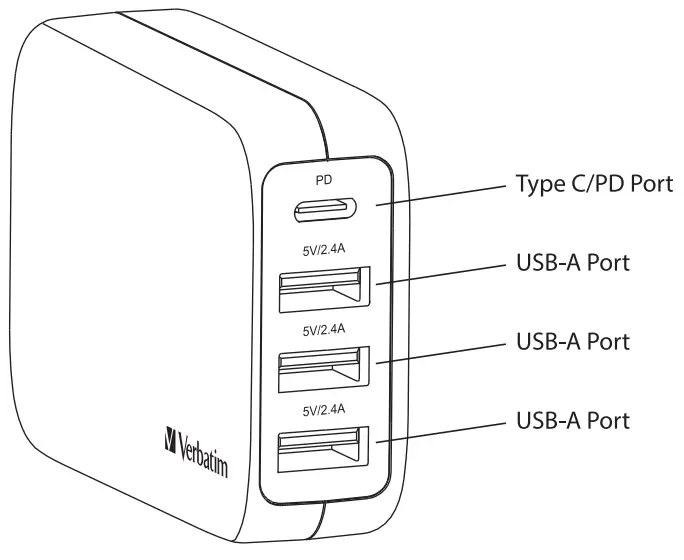 PD
Type C/PD Port
5V/2.4A
USB-A Port
5V/2.4A
USB-A Port
5V/2.4A
USB-A Port
Verbatim