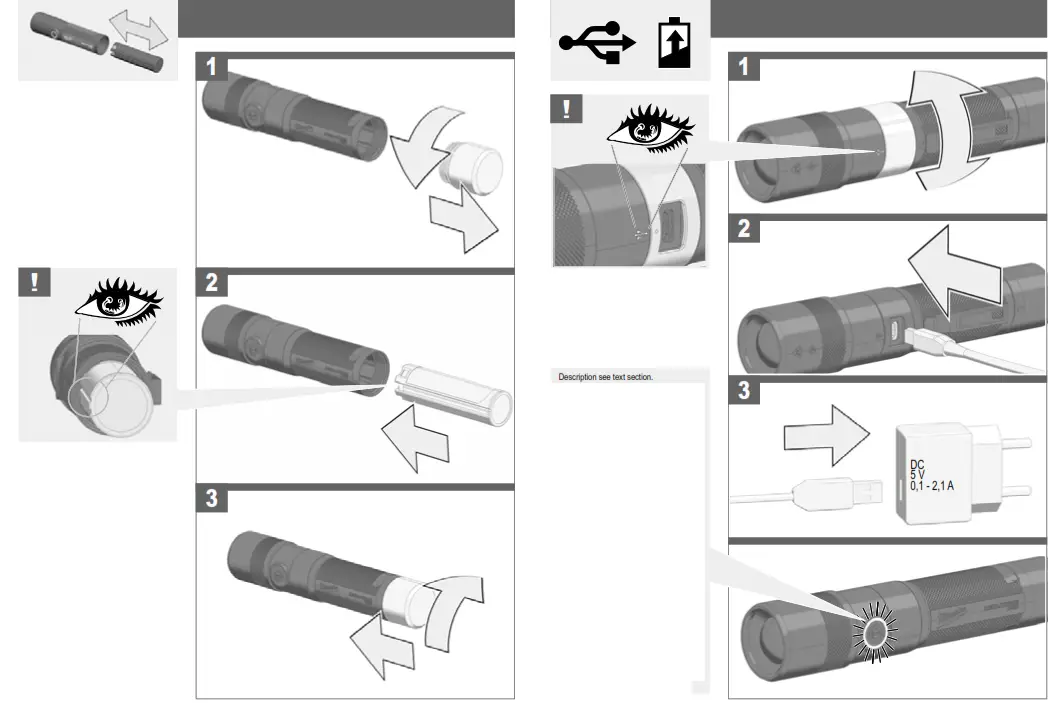 1

!

2

3

!

1

2

Description see text section.

3

DC
5 V
0,1 - 2,1 A