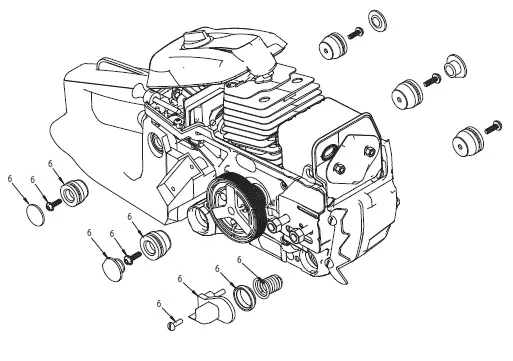 6
6
6
6
6
6
6
6
6
6