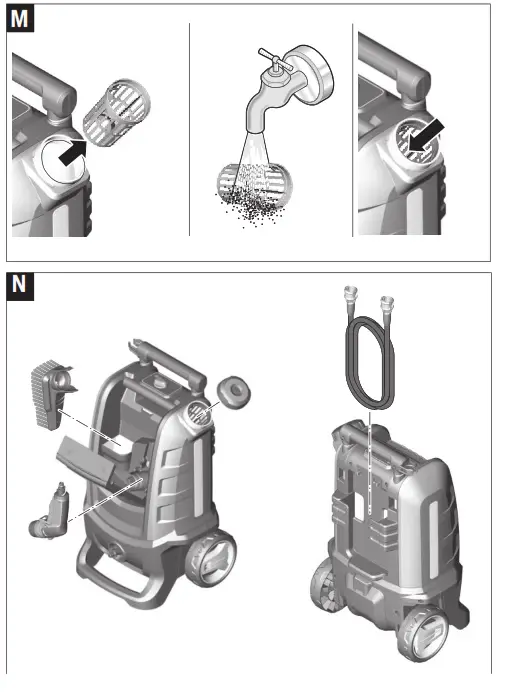 M

N