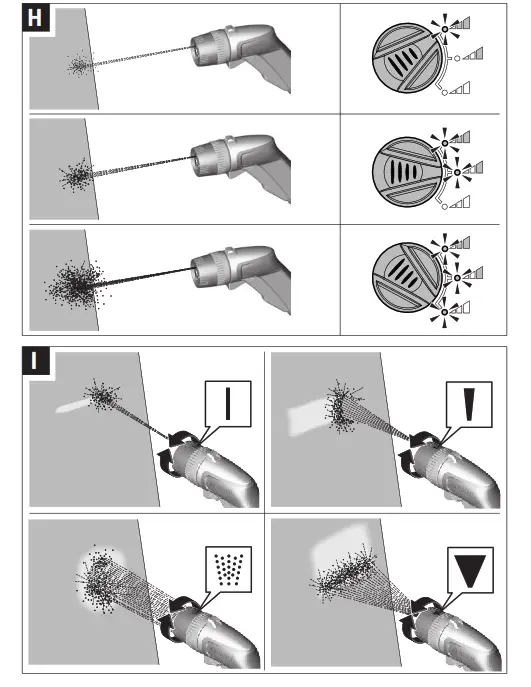 H

I