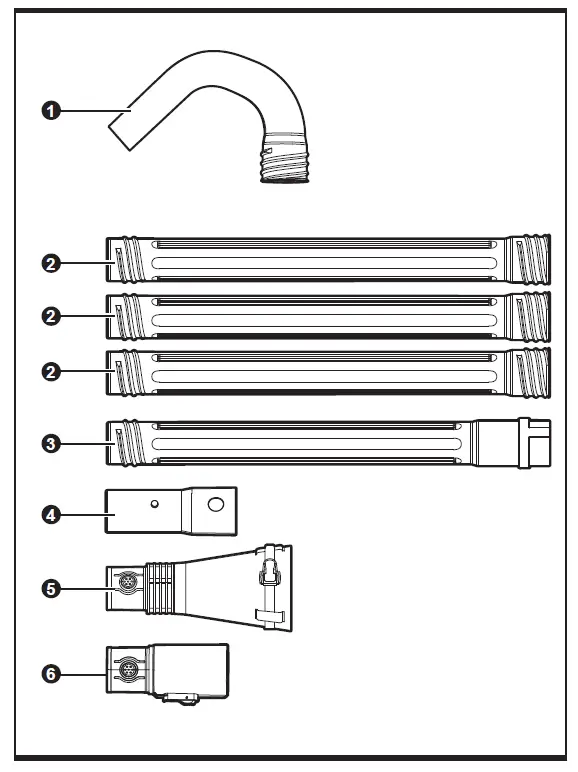 1
2
2
2
3
4
5
6