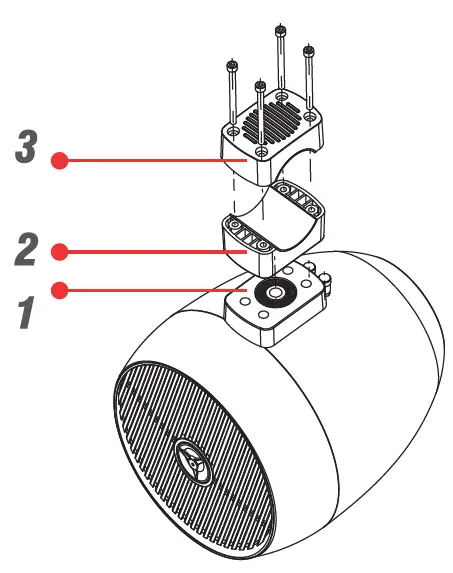 3
2
1