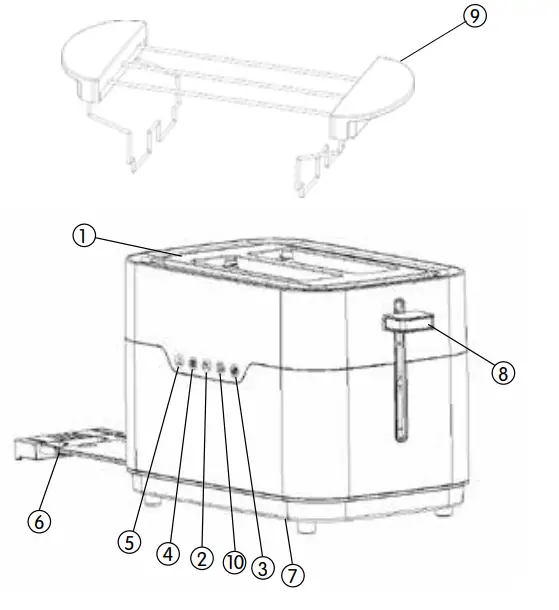 9
1
8
6
5
4
2
10
3
7