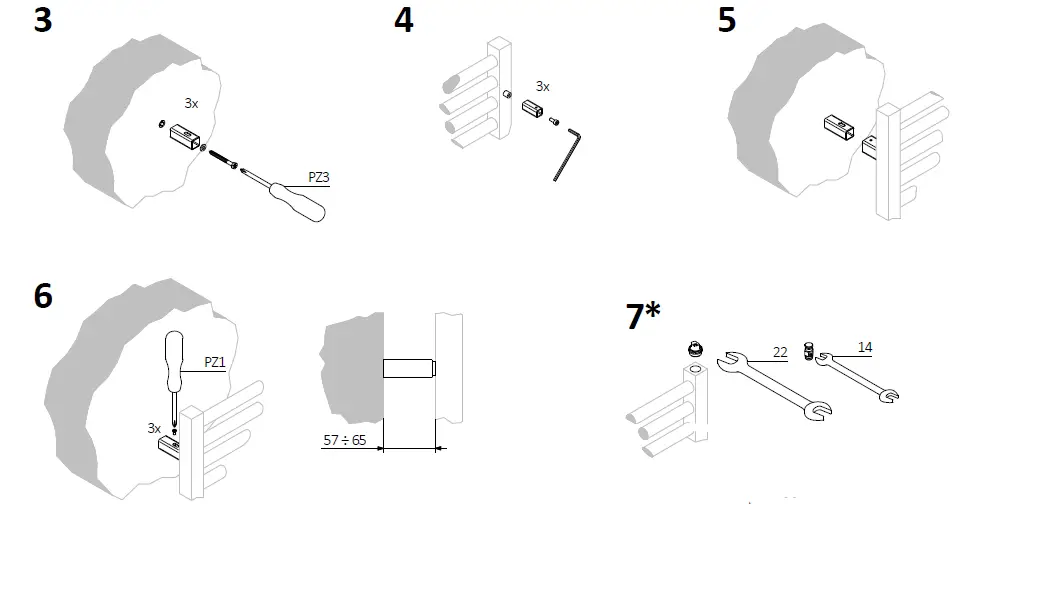 3

3x

PZ3

4

3x

5

6

PZ1

3x

57 ÷ 65

7*

22

14