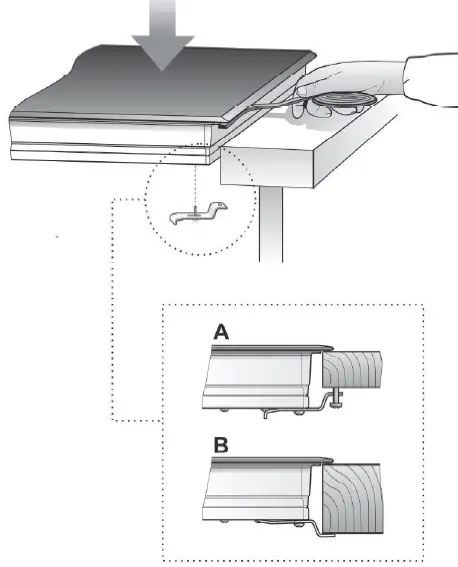 A

B