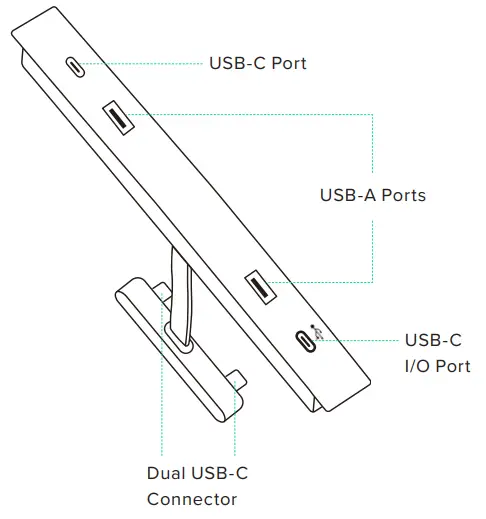 USB-C Port

USB-A Ports

USB-C
I/O Port

Dual USB-C
Connector