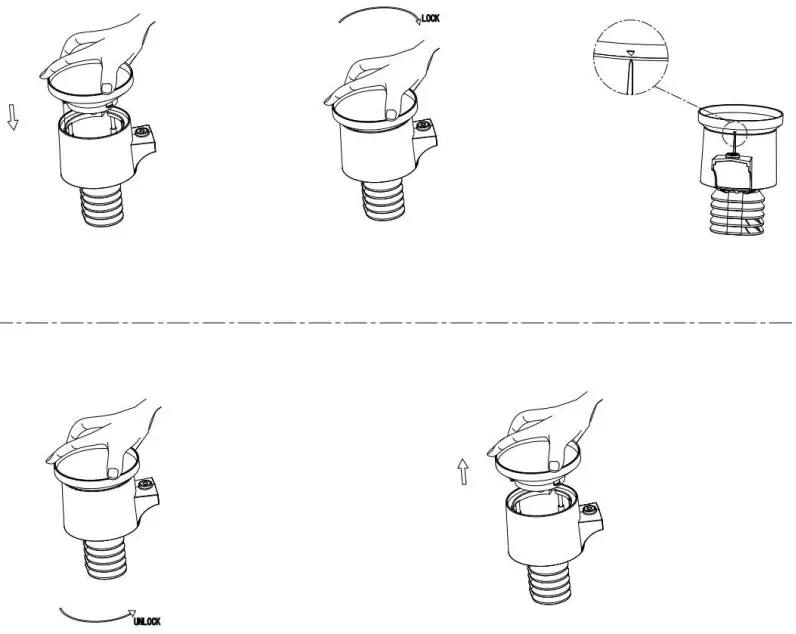 LOCK

UNLOCK