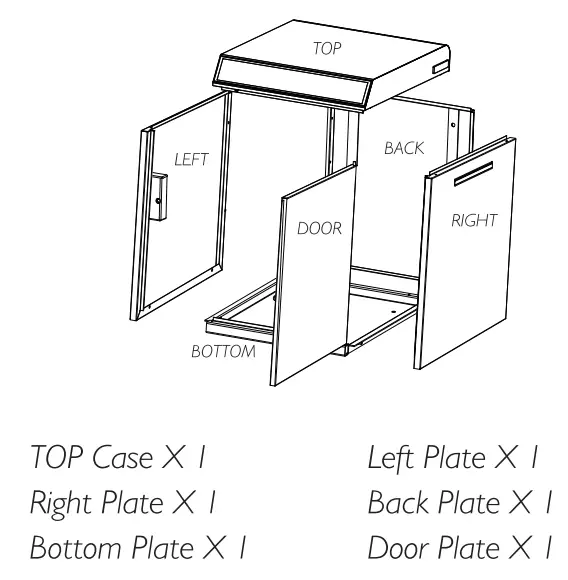 TOP

LEFT

BACK

DOOR

RIGHT

BOTTOM

TOP Case X 1
Right Plate X 1
Bottom Plate X 1

Left Plate X 1
Back Plate X 1
Door Plate X 1