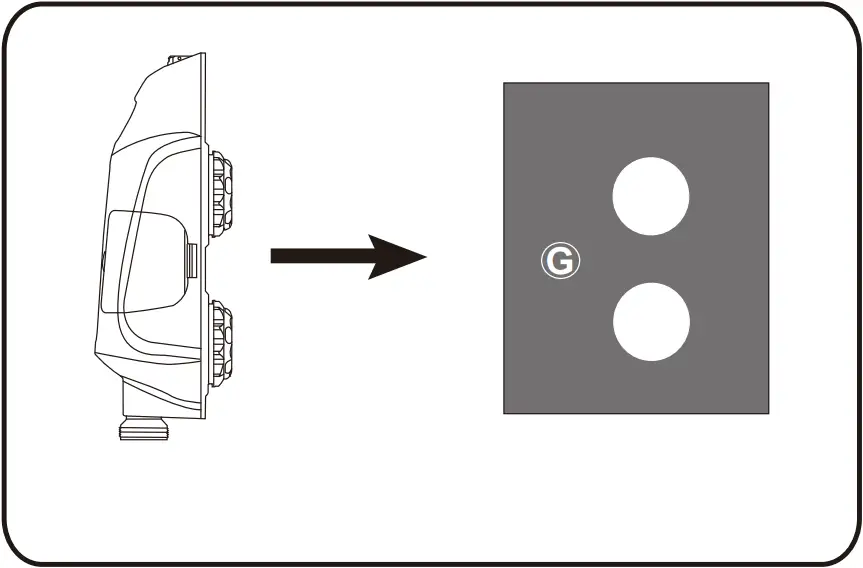 G