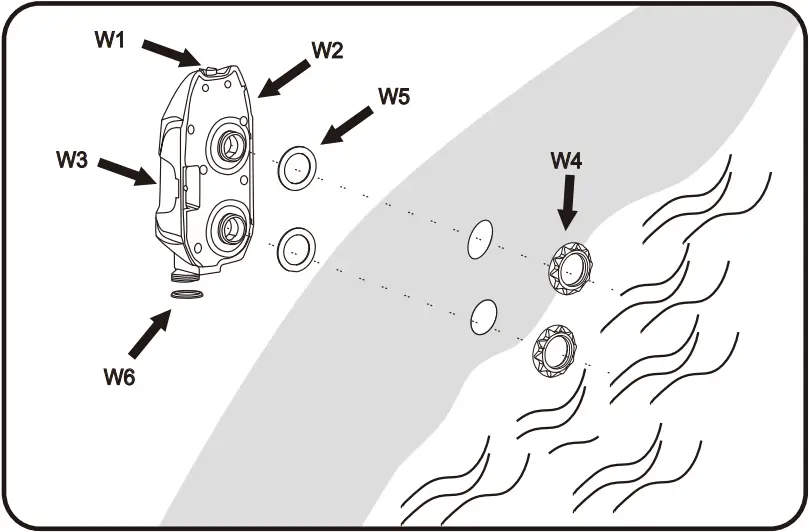 W1
W2
W5
W3
W4
W6