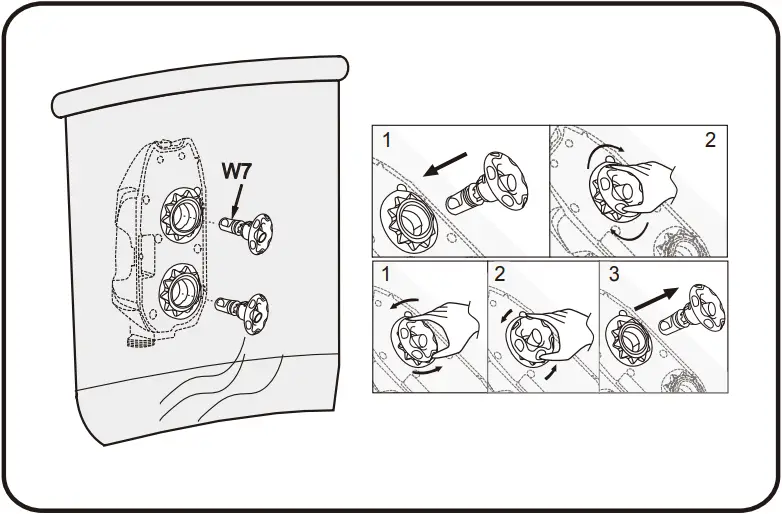 W7

1

2

1

2

3