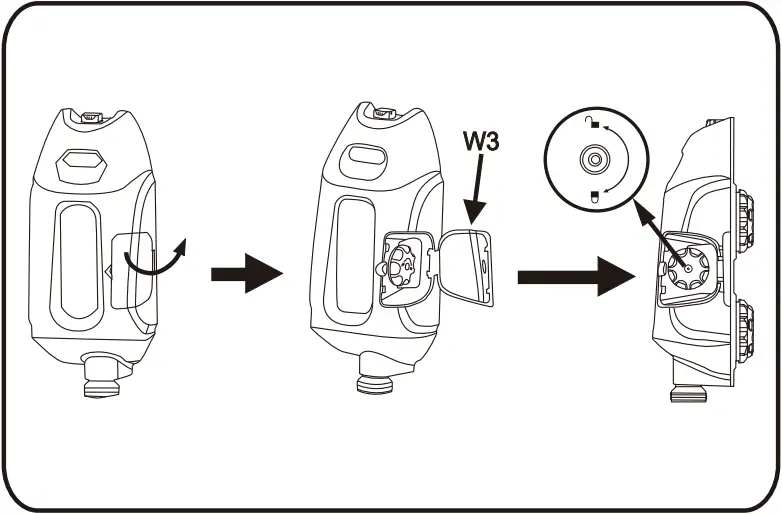 W3