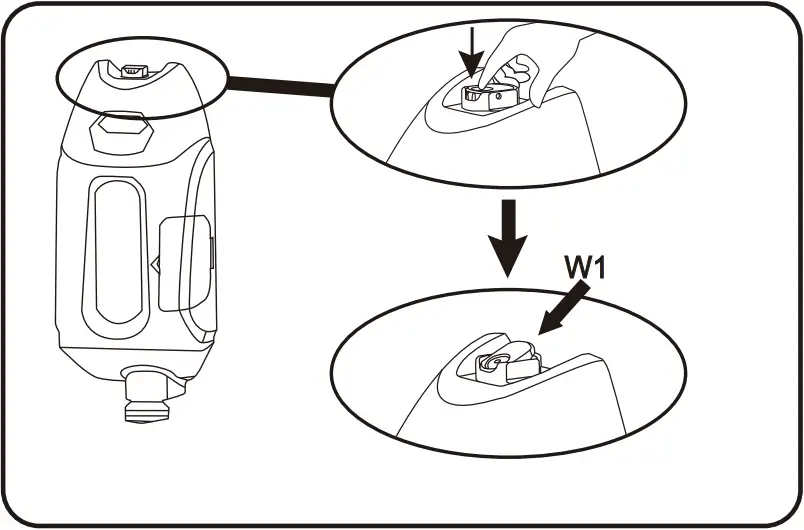 W1