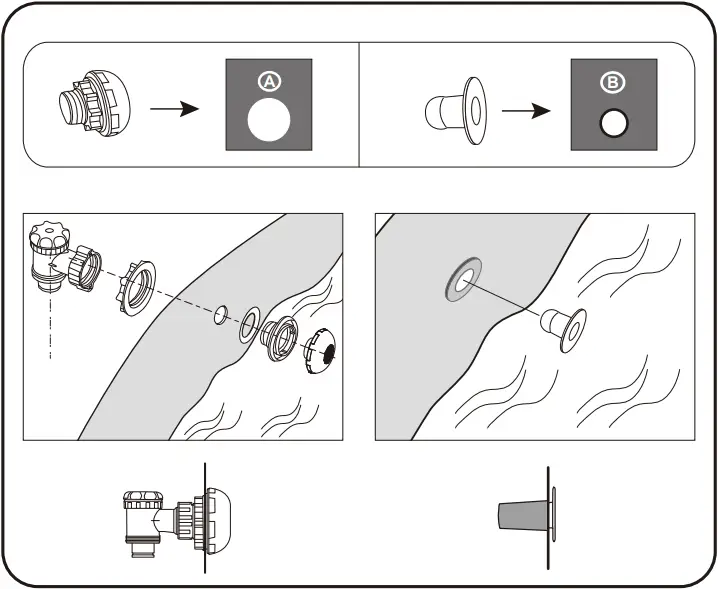 A

B