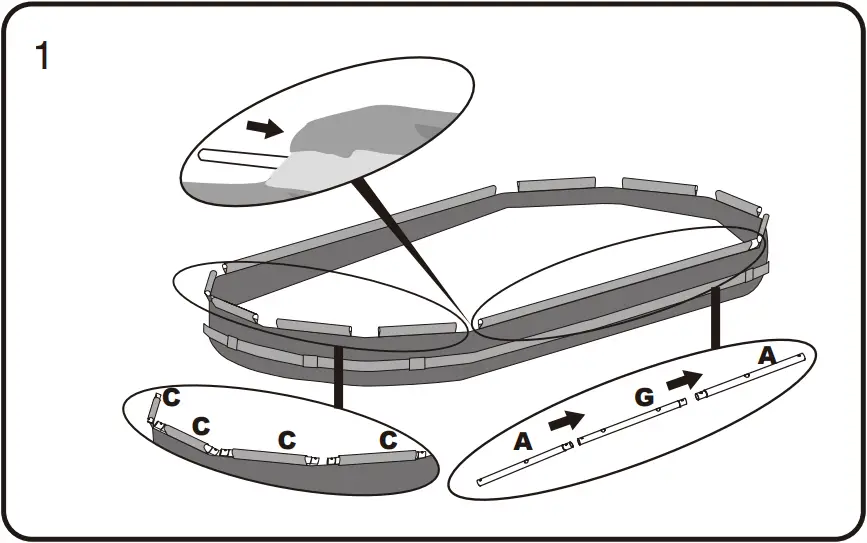 1

C
C
C
C

A
G
A