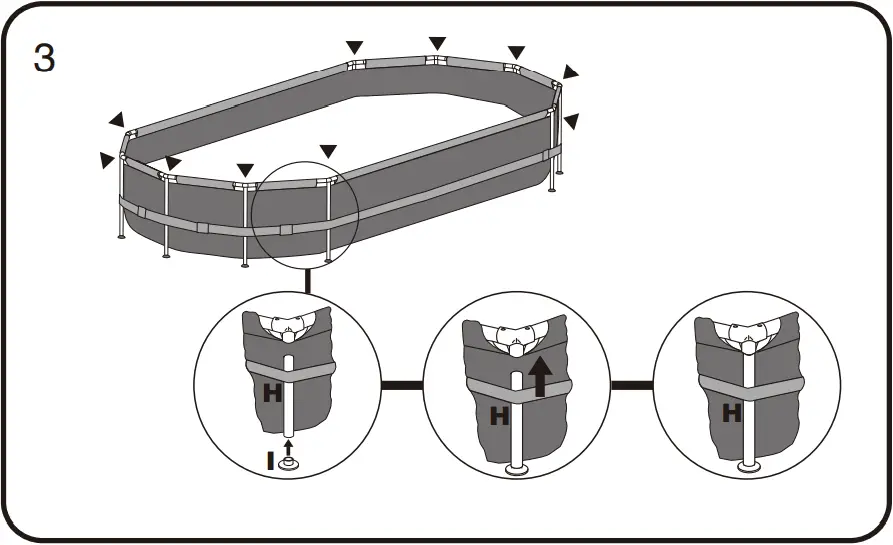 3

H

I

H

H