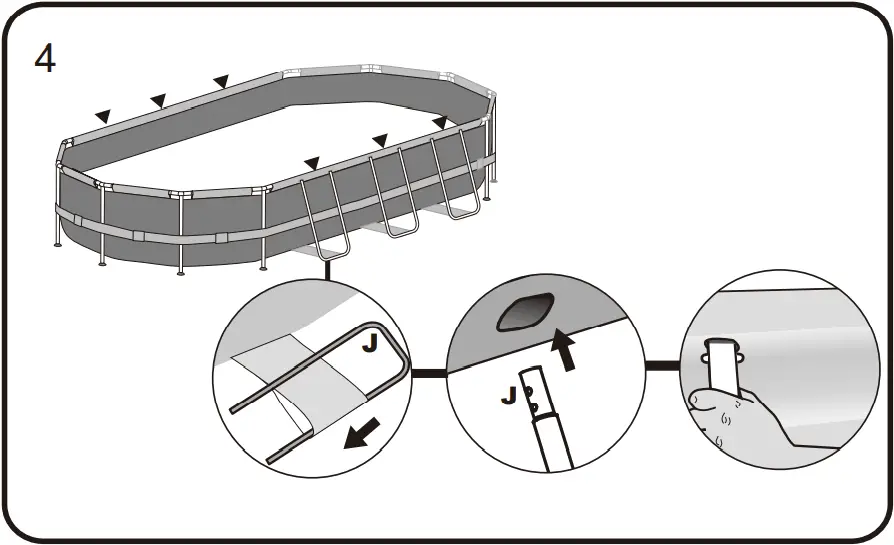 4

J

J