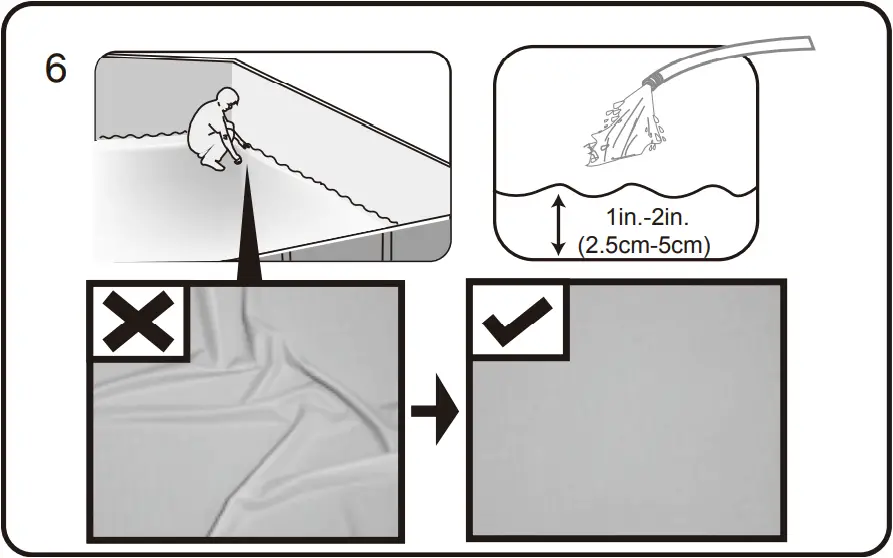 6

1in.-2in.
(2.5cm-5cm)