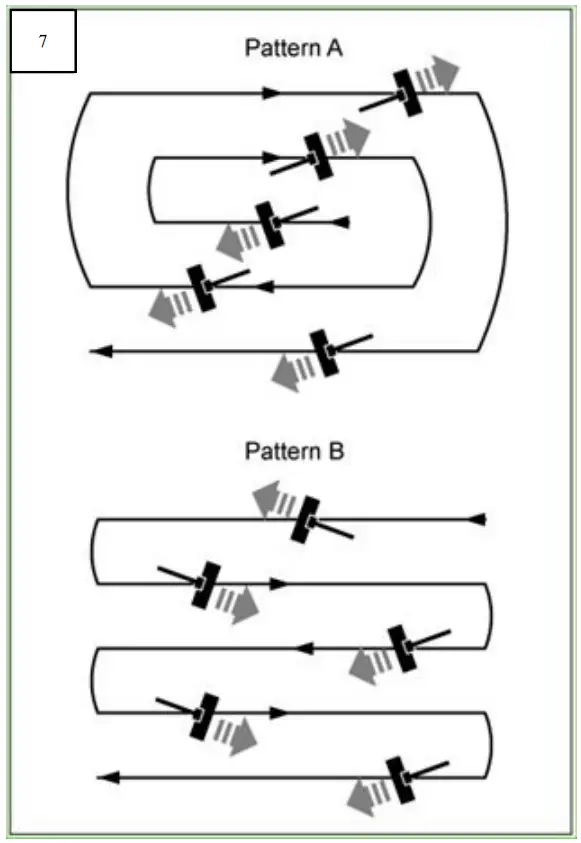 7

Pattern A

Pattern B