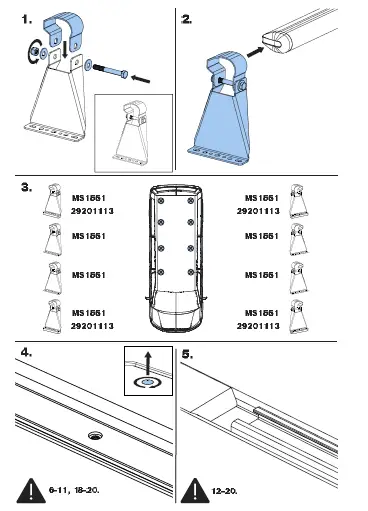 1.

2.

3.

MS1551
29201113

MS1551

MS1551

MS1551
29201113

MS1551
29201113

MS1551

MS1551

MS1551
29201113

4.

6-11, 18-20.

5.

12-20.