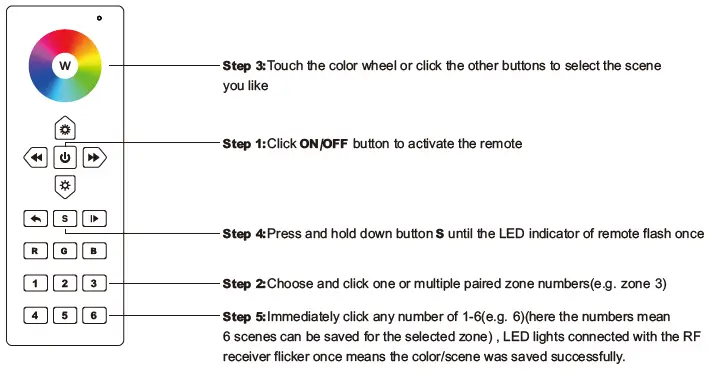 W

S

R G B

1 2 3

4 5 6

Step 3:Touch the color wheel or click the other buttons to select the scene you like

Step 1:Click ON/OFF button to activate the remote

Step 4:Press and hold down button S until the LED indicator of remote flash once

Step 2:Choose and click one or multiple paired zone numbers(e.g. zone 3)

Step 5:Immediately click any number of 1-6(e.g. 6)(here the numbers mean 6 scenes can be saved for the selected zone) , LED lights connected with the RF receiver flicker once means the color/scene was saved successfully.