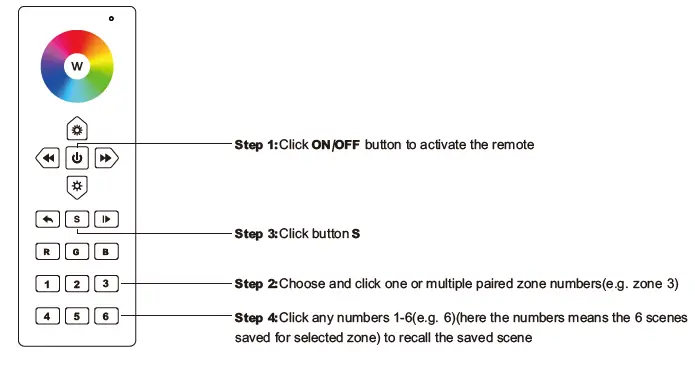 W

S

R G B

1 2 3

4 5 6

Step 1: Click ON/OFF button to activate the remote

Step 3: Click button S

Step 2: Choose and click one or multiple paired zone numbers(e.g. zone 3)

Step 4: Click any numbers 1-6(e.g. 6)(here the numbers means the 6 scenes saved for selected zone) to recall the saved scene