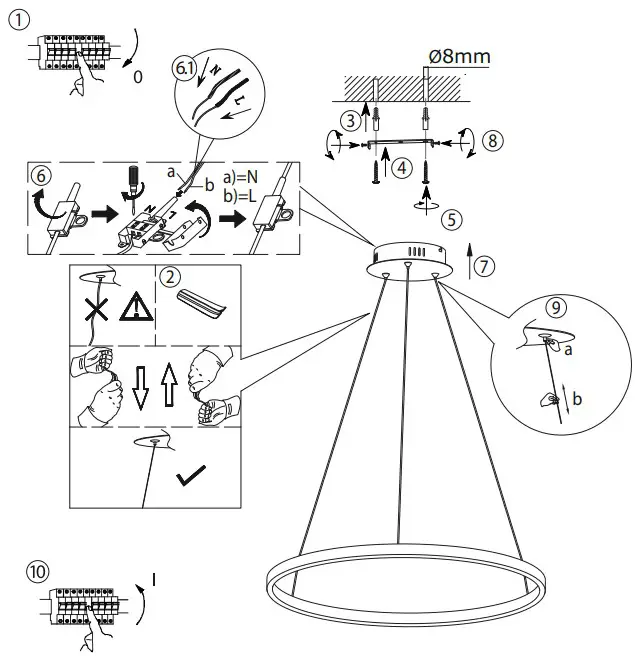 ①
0
6.1
N
L
Ø8mm
③
⑧
④
⑤
⑥
a
b
a)=N
b)=L
N
L
⑦
②
⑨
a
b
⑩
I