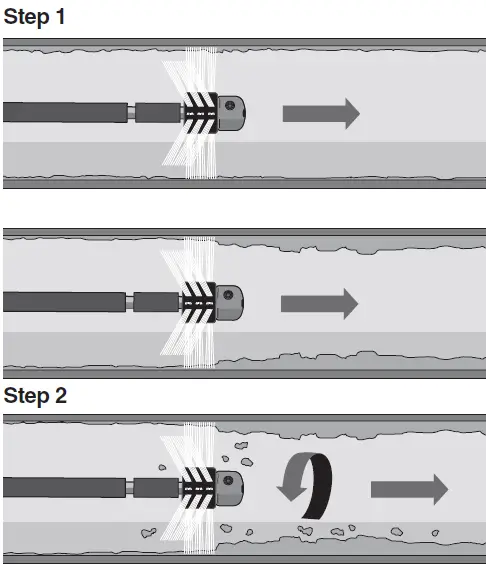 Step 1

Step 2