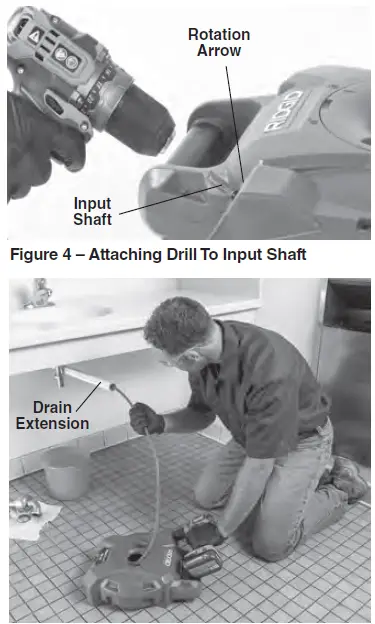 Rotation Arrow

RIDGID

Input Shaft

Figure 4 – Attaching Drill To Input Shaft

Drain Extension

RIDGID