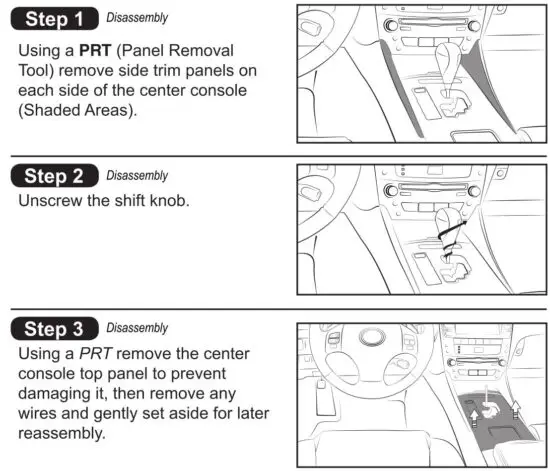 Step 1 Disassembly

Using a PRT (Panel Removal Tool) remove side trim panels on each side of the center console (Shaded Areas).

Step 2 Disassembly

Unscrew the shift knob.

Step 3 Disassembly

Using a PRT remove the center console top panel to prevent damaging it, then remove any wires and gently set aside for later reassembly.