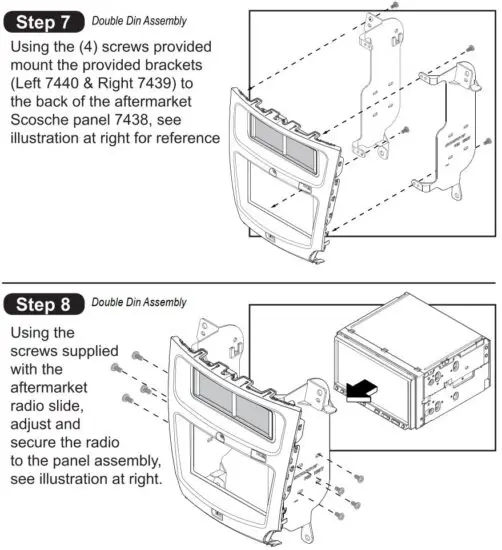 Step 7 Double Din Assembly

Using the (4) screws provided mount the provided brackets (Left 7440 & Right 7439) to the back of the aftermarket Scosche panel 7438, see illustration at right for reference

Step 8 Double Din Assembly

Using the screws supplied with the aftermarket radio slide, adjust and secure the radio to the panel assembly, see illustration at right.