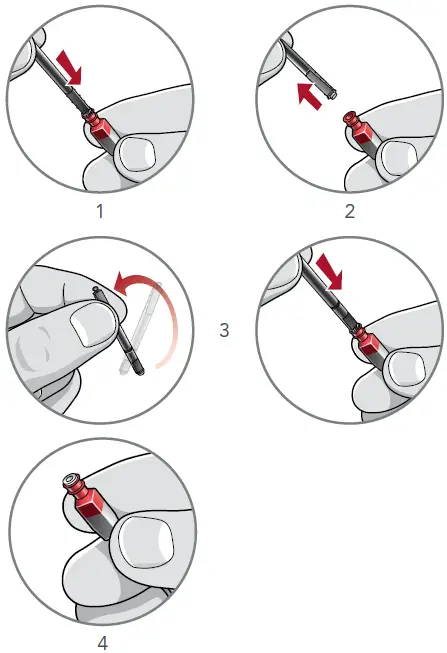 1

2

3

4