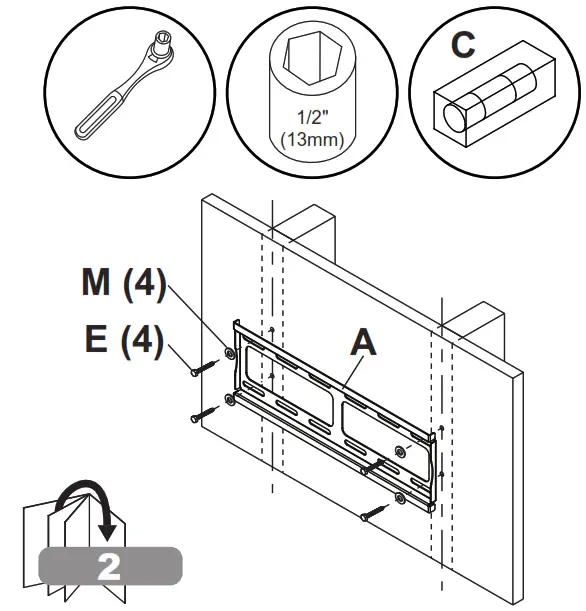 1/2"
(13mm)

C

M (4)

E (4)

A

2