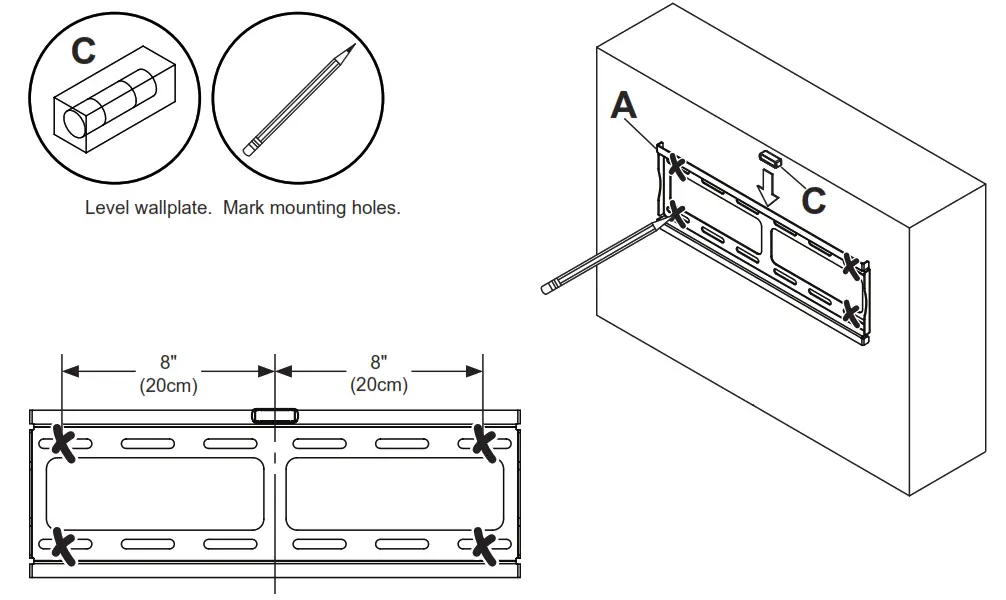 C

Level wallplate. Mark mounting holes.

A

C

8"
(20cm)

8"
(20cm)