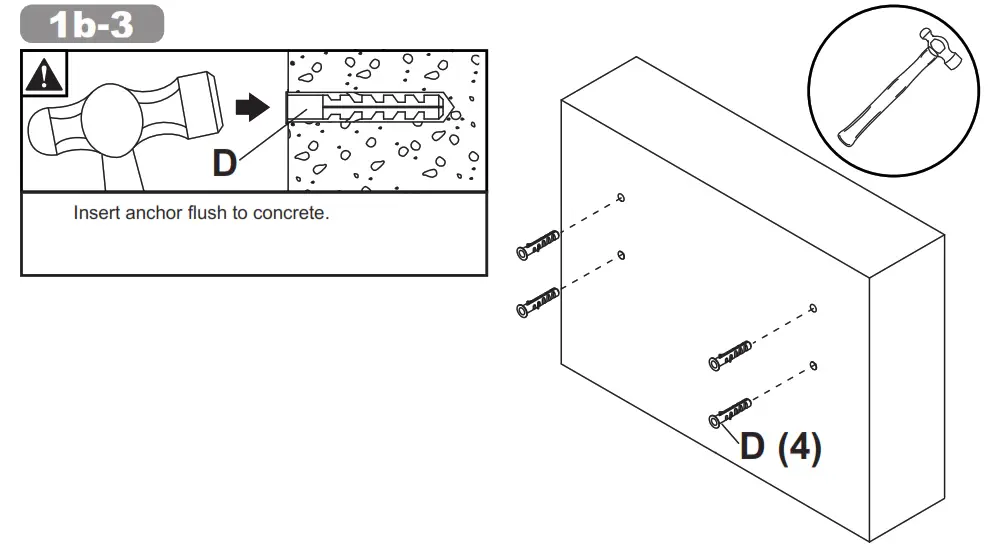 1b-3

D

Insert anchor flush to concrete.

D (4)